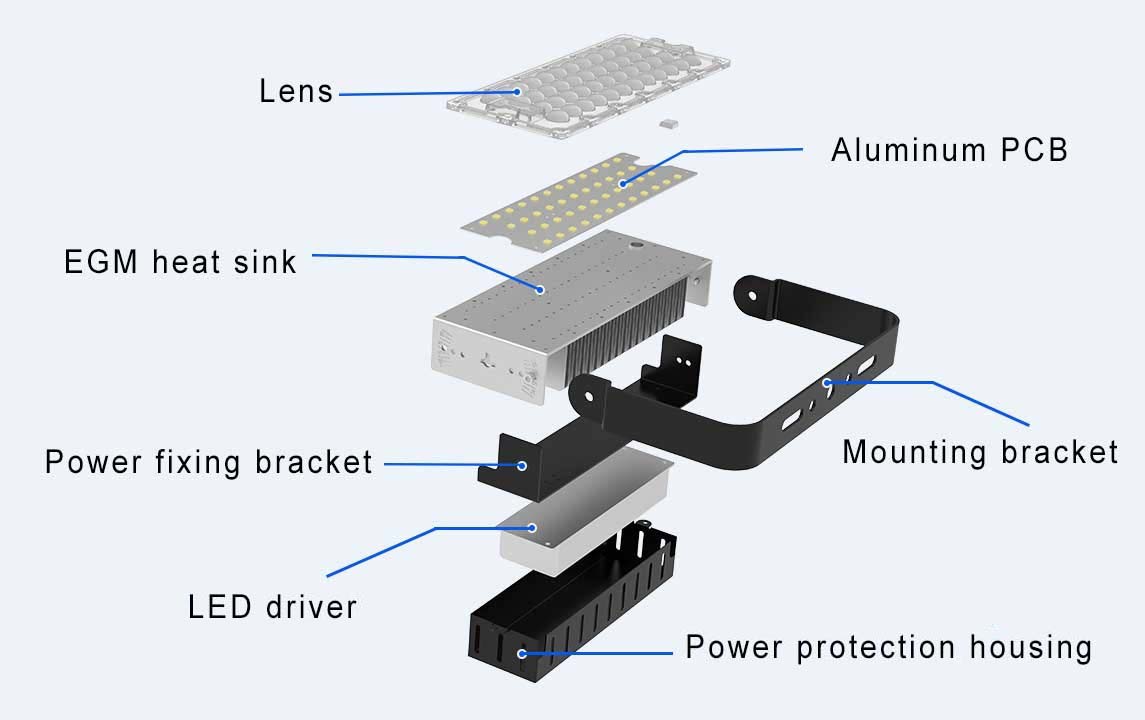 Lens
Aluminum PCB
EGM heat sink
Mounting bracket
Power fixing bracket
LED driver
Power protection housing