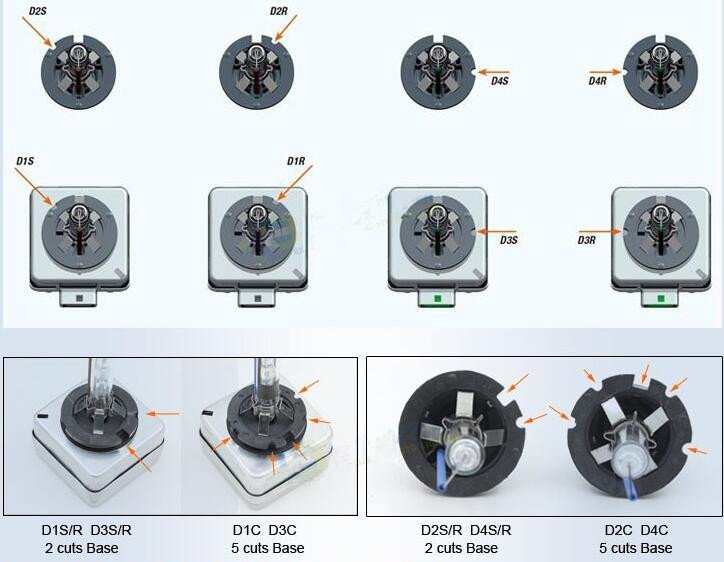 D2S

D2R

D4S

D4R

D1S

D1R

D3S

D3R

D1S/R D3S/R
2 cuts Base

D1C D3C
5 cuts Base

D2S/R D4S/R
2 cuts Base

D2C D4C
5 cuts Base