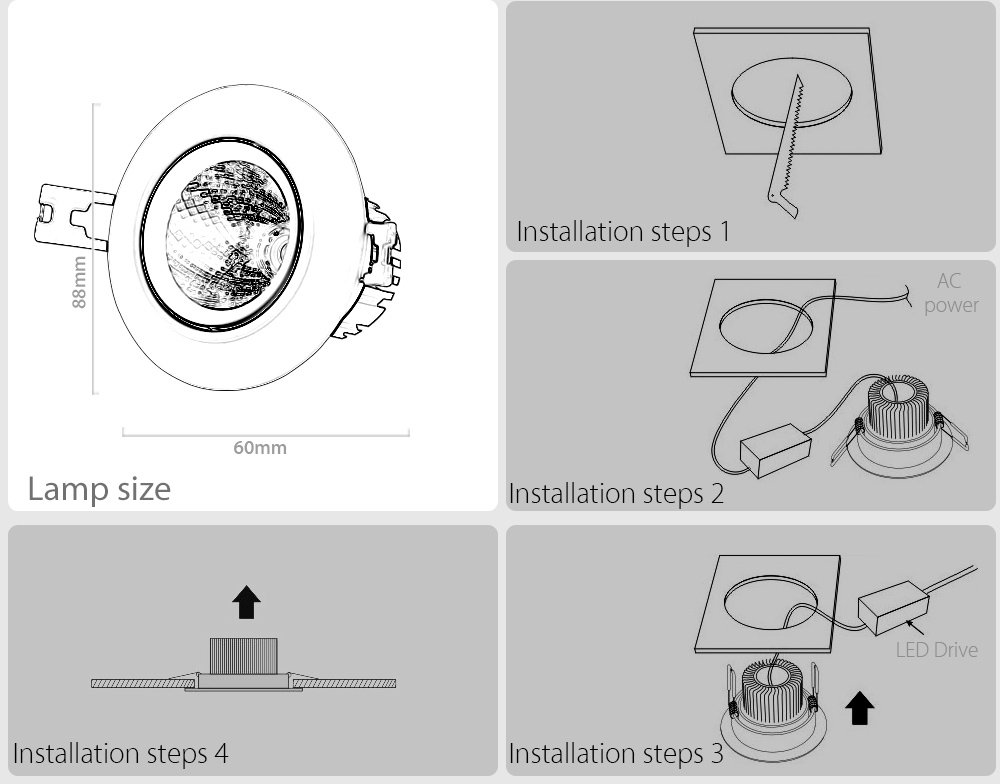 88mm

60mm

Lamp size

Installation steps 1

AC power

Installation steps 2

Installation steps 4

LED Drive

Installation steps 3