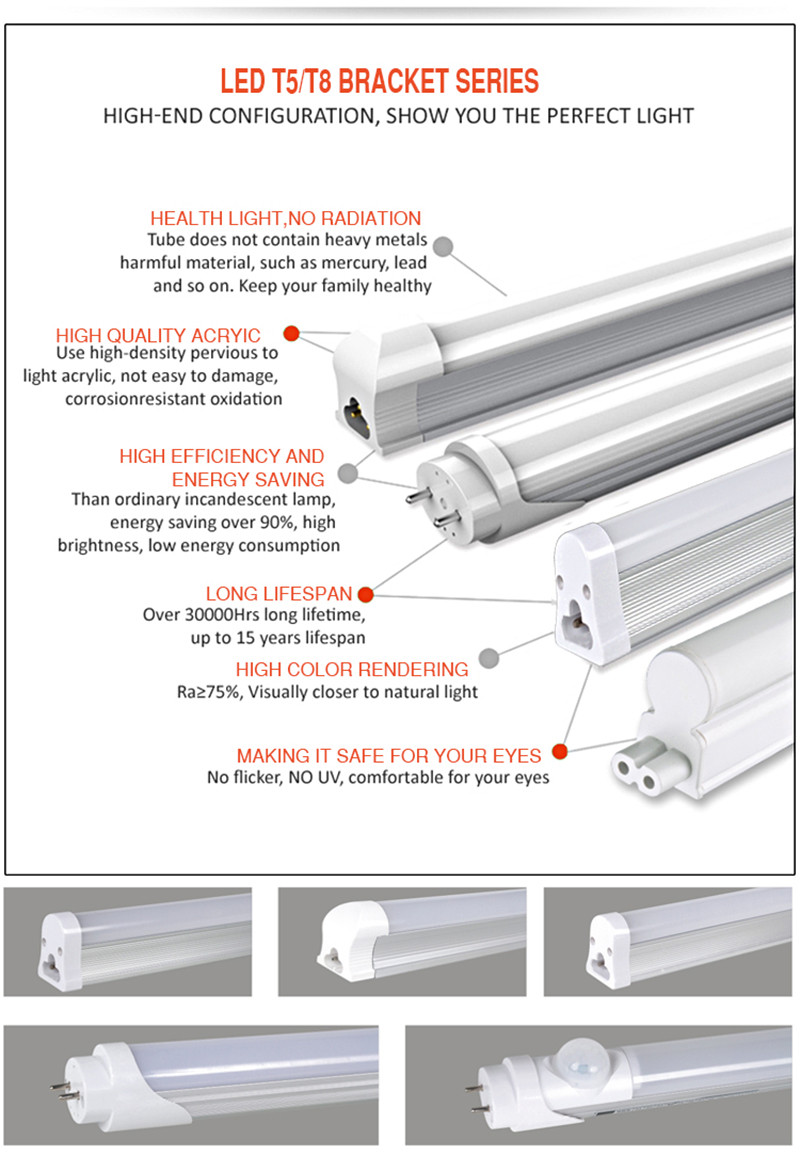 LED T5/T8 BRACKET SERIES
HIGH-END CONFIGURATION, SHOW YOU THE PERFECT LIGHT

HEALTH LIGHT,NO RADIATION
Tube does not contain heavy metals harmful material, such as mercury, lead and so on. Keep your family healthy

HIGH QUALITY ACRYIC
Use high-density pervious to light acrylic, not easy to damage, corrosionresistant oxidation

HIGH EFFICIENCY AND ENERGY SAVING
Than ordinary incandescent lamp, energy saving over 90%, high brightness, low energy consumption

LONG LIFESPAN
Over 30000Hrs long lifetime, up to 15 years lifespan

HIGH COLOR RENDERING
Ra≥75%, Visually closer to natural light

MAKING IT SAFE FOR YOUR EYES
No flicker, NO UV, comfortable for your eyes