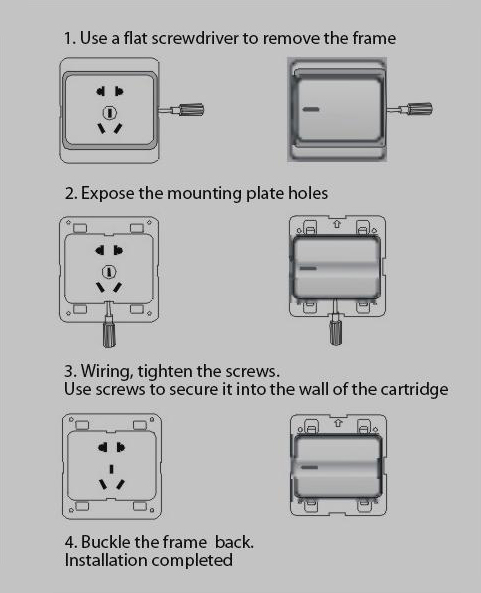 1. Use a flat screwdriver to remove the frame

2. Expose the mounting plate holes

3. Wiring, tighten the screws.
Use screws to secure it into the wall of the cartridge

4. Buckle the frame back.
Installation completed