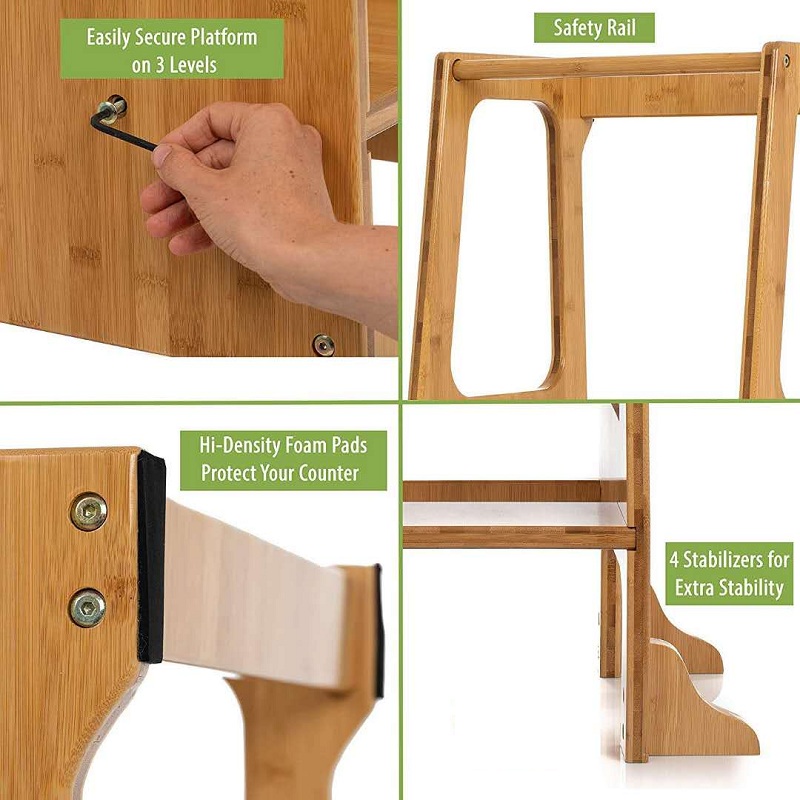 Easily Secure Platform on 3 Levels

Safety Rail

Hi-Density Foam Pads Protect Your Counter

4 Stabilizers for Extra Stability