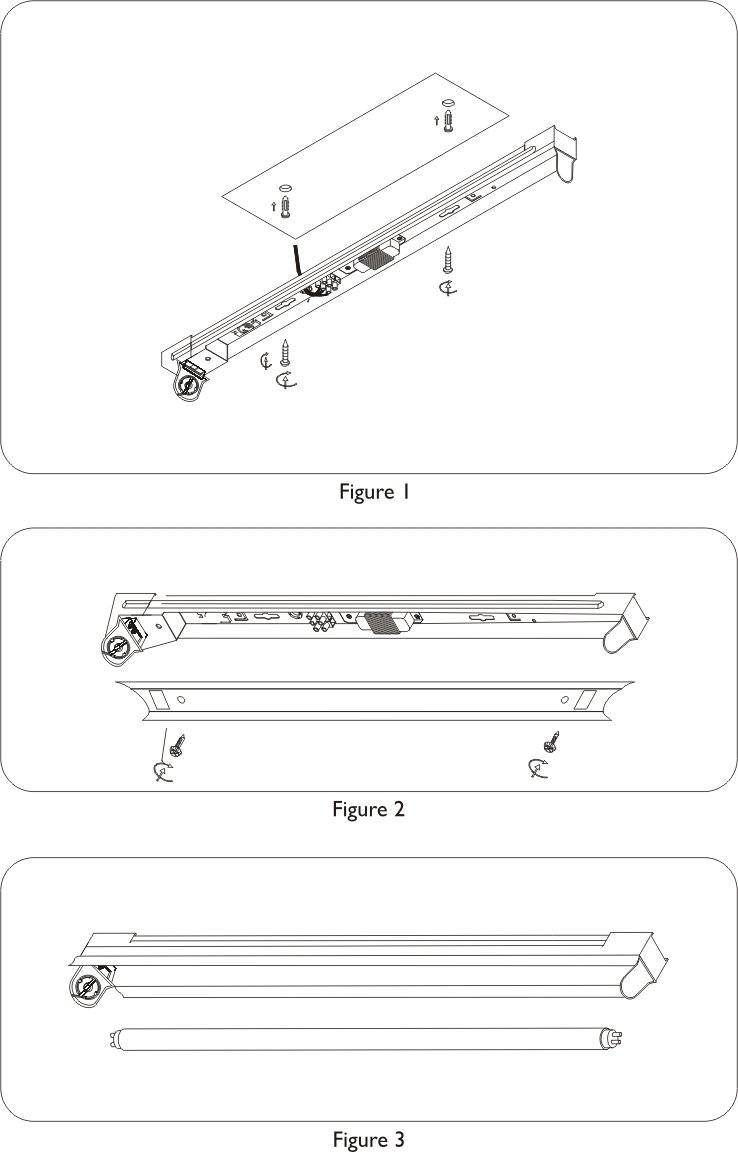 Figure 1

Figure 2

Figure 3