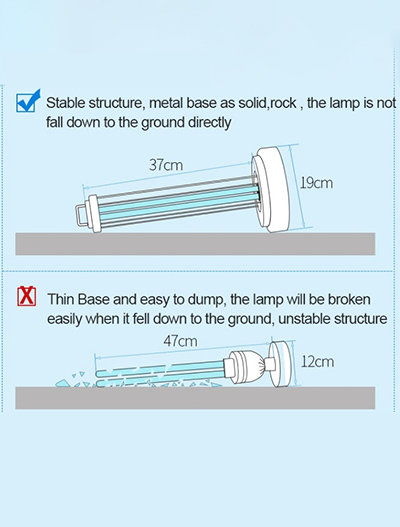 Stable structure, metal base as solid,rock , the lamp is not fall down to the ground directly

37cm

19cm

Thin Base and easy to dump, the lamp will be broken easily when it fell down to the ground, unstable structure

47cm

12cm