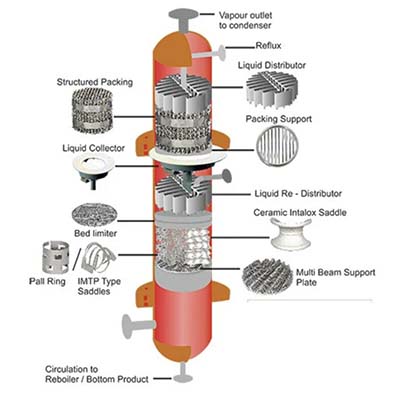 Vapour outlet to condenser

Reflux

Liquid Distributor

Structured Packing

Packing Support

Liquid Collector

Liquid Re - Distributor

Ceramic Intalox Saddle

Bed limiter

Pall Ring

IMTP Type Saddles

Multi Beam Support Plate

Circulation to Reboiler / Bottom Product