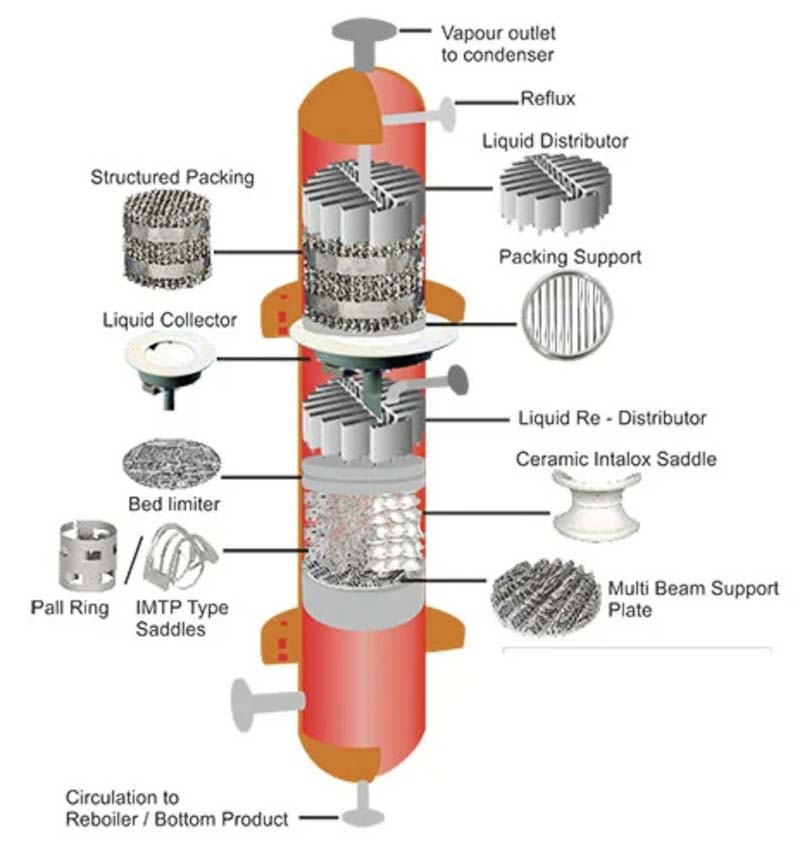 Vapour outlet to condenser

Reflux

Liquid Distributor

Structured Packing

Packing Support

Liquid Collector

Liquid Re - Distributor

Ceramic Intalox Saddle

Bed limiter

Pall Ring

IMTP Type Saddles

Multi Beam Support Plate

Circulation to Reboiler / Bottom Product