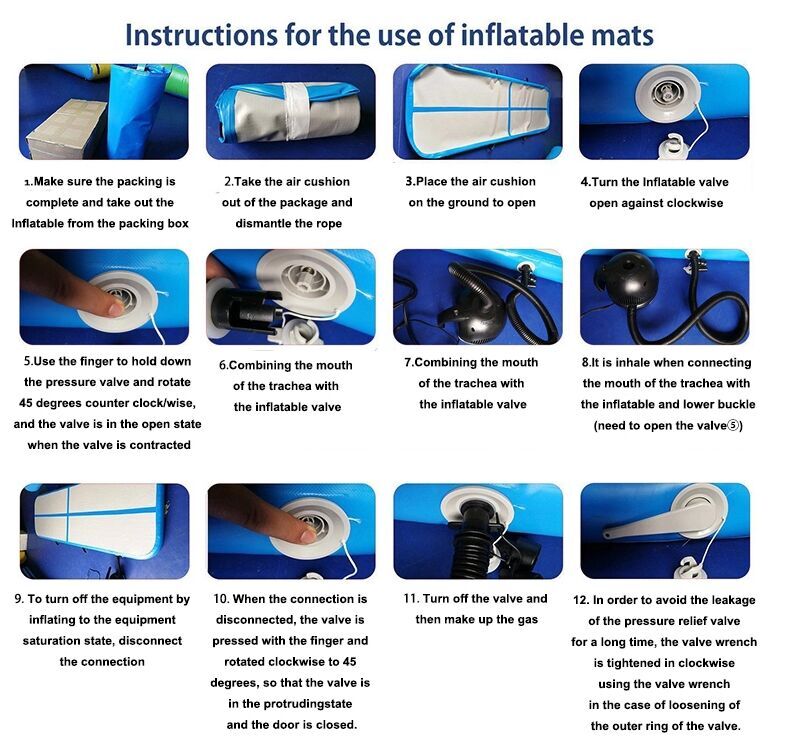 Instructions for the use of inflatable mats

1.Make sure the packing is complete and take out the Inflatable from the packing box

2.Take the air cushion out of the package and dismantle the rope

3.Place the air cushion on the ground to open

4.Turn the Inflatable valve open against clockwise

5.Use the finger to hold down the pressure valve and rotate 45 degrees counter clock/wise, and the valve is in the open state when the valve is contracted

6.Combining the mouth of the trachea with the inflatable valve

7.Combining the mouth of the trachea with the inflatable valve

8.It is inhale when connecting the mouth of the trachea with the inflatable and lower buckle (need to open the valve⑤)

9. To turn off the equipment by inflating to the equipment saturation state, disconnect the connection

10. When the connection is disconnected, the valve is pressed with the finger and rotated clockwise to 45 degrees, so that the valve is in the protrudingstate and the door is closed.

11. Turn off the valve and then make up the gas

12. In order to avoid the leakage of the pressure relief valve for a long time, the valve wrench is tightened in clockwise using the valve wrench in the case of loosening of the outer ring of the valve.