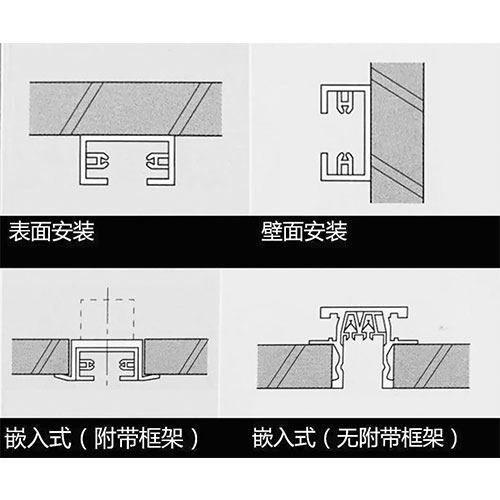 表面安装

壁面安装

嵌入式（附带框架）

嵌入式（无附带框架）