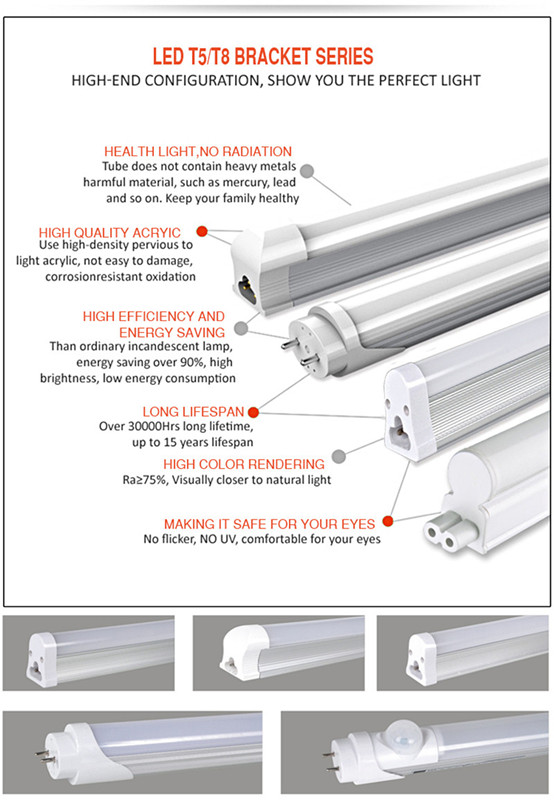 LED T5/T8 BRACKET SERIES

HIGH-END CONFIGURATION, SHOW YOU THE PERFECT LIGHT

HEALTH LIGHT,NO RADIATION
Tube does not contain heavy metals harmful material, such as mercury, lead and so on. Keep your family healthy

HIGH QUALITY ACRYIC
Use high-density pervious to light acrylic, not easy to damage, corrosionresistant oxidation

HIGH EFFICIENCY AND ENERGY SAVING
Than ordinary incandescent lamp, energy saving over 90%, high brightness, low energy consumption

LONG LIFESPAN
Over 30000Hrs long lifetime, up to 15 years lifespan

HIGH COLOR RENDERING
Ra≥75%, Visually closer to natural light

MAKING IT SAFE FOR YOUR EYES
No flicker, NO UV, comfortable for your eyes