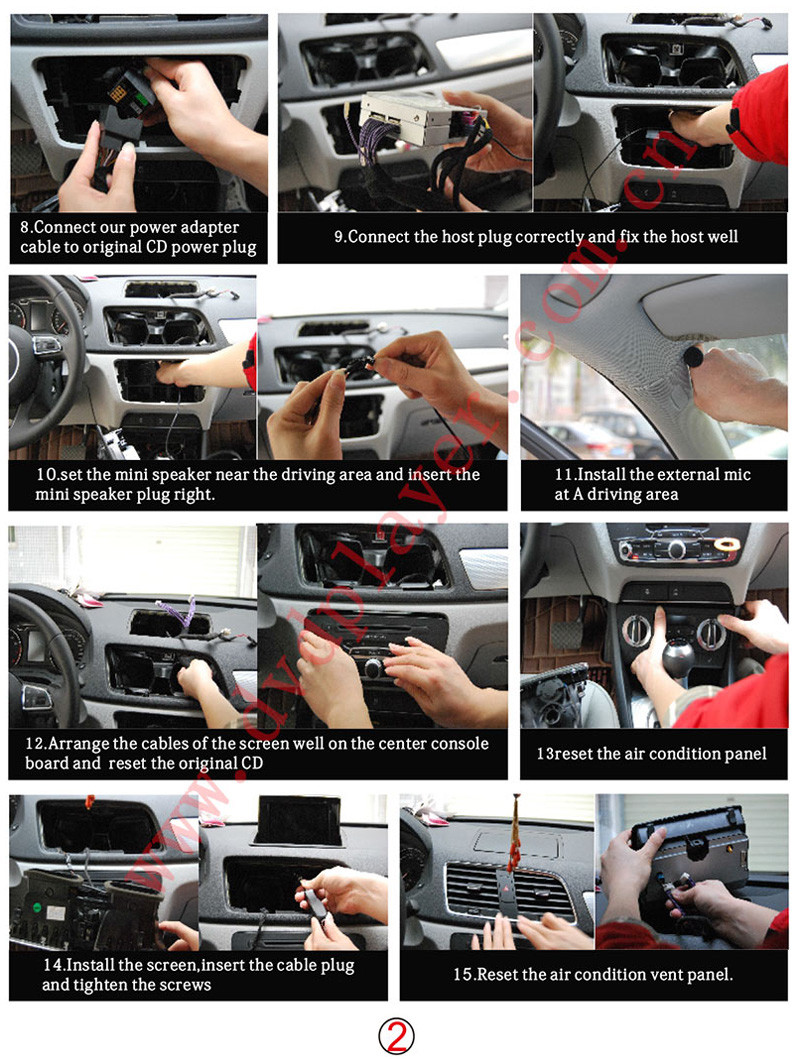 8.Connect our power adapter cable to original CD power plug

9.Connect the host plug correctly and fix the host well

10.set the mini speaker near the driving area and insert the mini speaker plug right.

11.Install the external mic at A driving area

12.Arrange the cables of the screen well on the center console board and reset the original CD

13reset the air condition panel

14.Install the screen,insert the cable plug and tighten the screws

15.Reset the air condition vent panel.

www.dvdplayer.com.cn

②