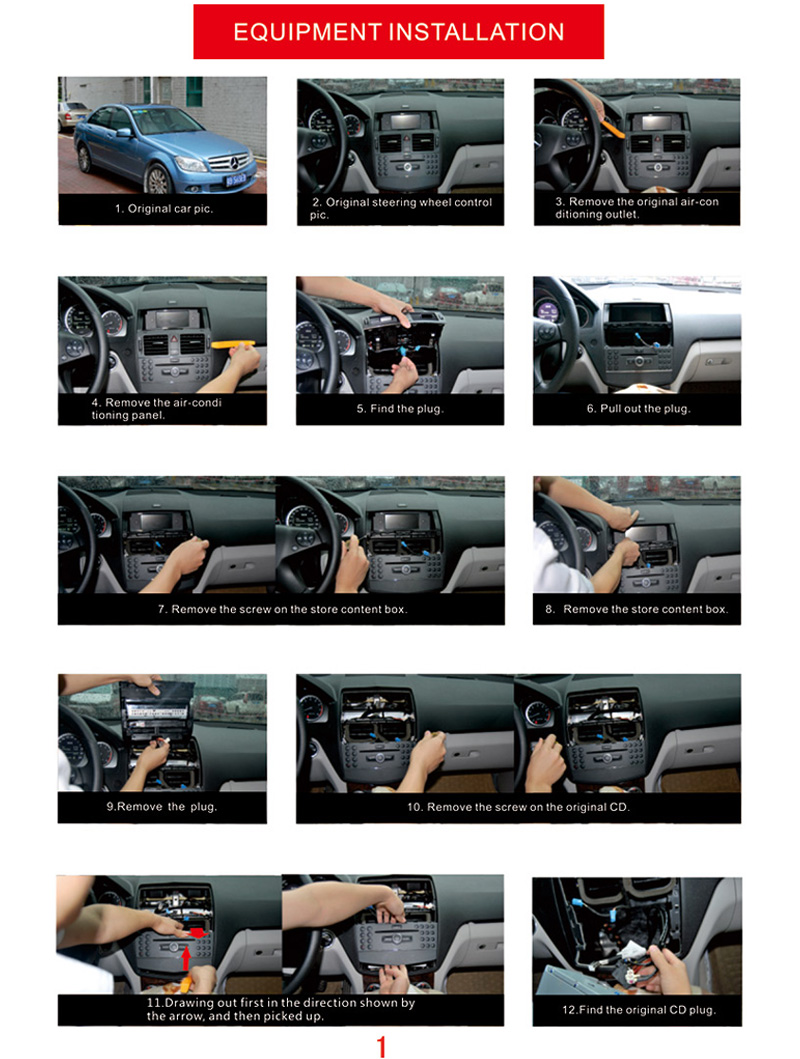 EQUIPMENT INSTALLATION

1. Original car pic.

2. Original steering wheel control pic.

3. Remove the original air-conditioning outlet.

4. Remove the air-conditioning panel.

5. Find the plug.

6. Pull out the plug.

7. Remove the screw on the store content box.

8. Remove the store content box.

9.Remove the plug.

10. Remove the screw on the original CD.

11.Drawing out first in the direction shown by the arrow, and then picked up.

12.Find the original CD plug.

1