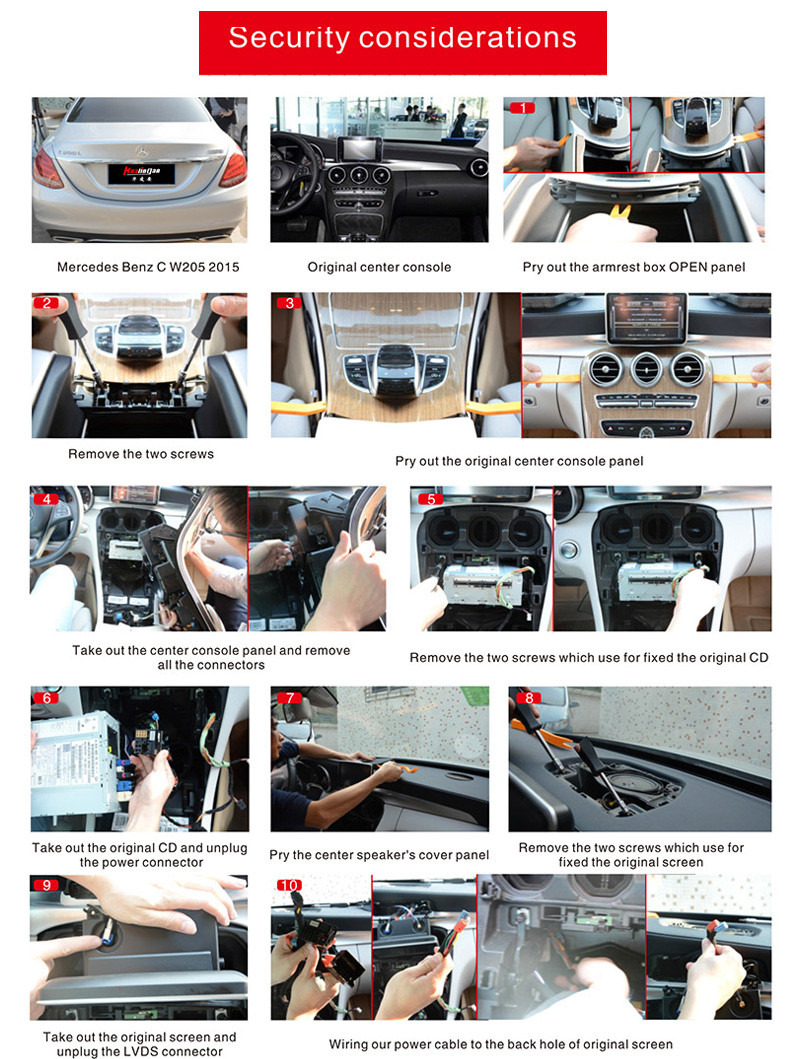 Security considerations

Mercedes Benz C W205 2015

Original center console

1

Pry out the armrest box OPEN panel

2

Remove the two screws

3

Pry out the original center console panel

4

Take out the center console panel and remove all the connectors

5

Remove the two screws which use for fixed the original CD

6

Take out the original CD and unplug the power connector

7

Pry the center speaker's cover panel

8

Remove the two screws which use for fixed the original screen

9

Take out the original screen and unplug the LVDS connector

10

Wiring our power cable to the back hole of original screen