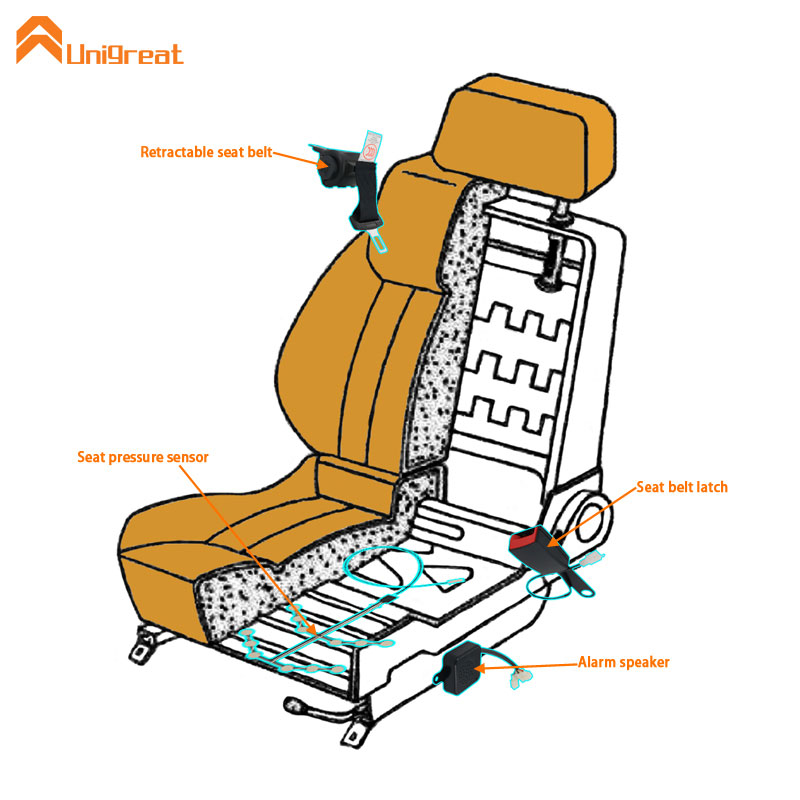 Unigreat

Retractable seat belt

Seat pressure sensor

Seat belt latch

Alarm speaker