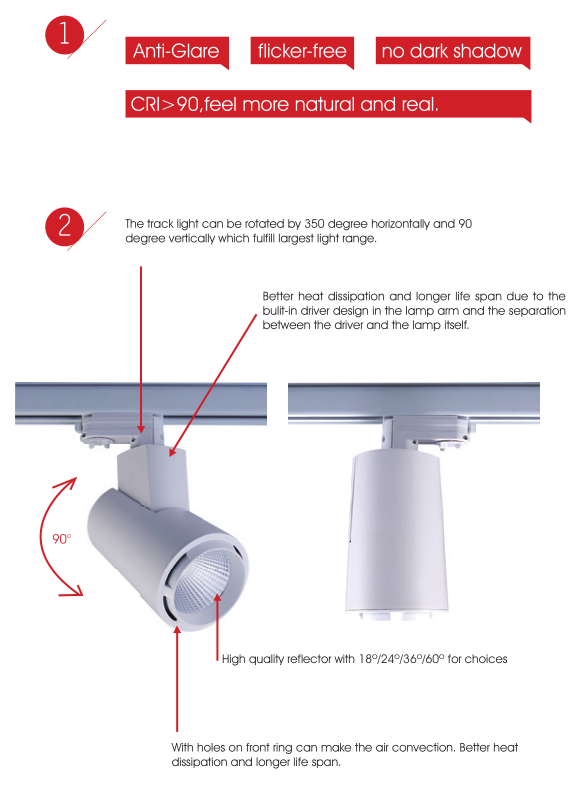 1

Anti-Glare

flicker-free

no dark shadow

CRI>90,feel more natural and real.

2

The track light can be rotated by 350 degree horizontally and 90 degree vertically which fulfill largest light range.

Better heat dissipation and longer life span due to the bulit-in driver design in the lamp arm and the separation between the driver and the lamp itself.

90°

High quality reflector with 18°/24°/36°/60° for choices

With holes on front ring can make the air convection. Better heat dissipation and longer life span.