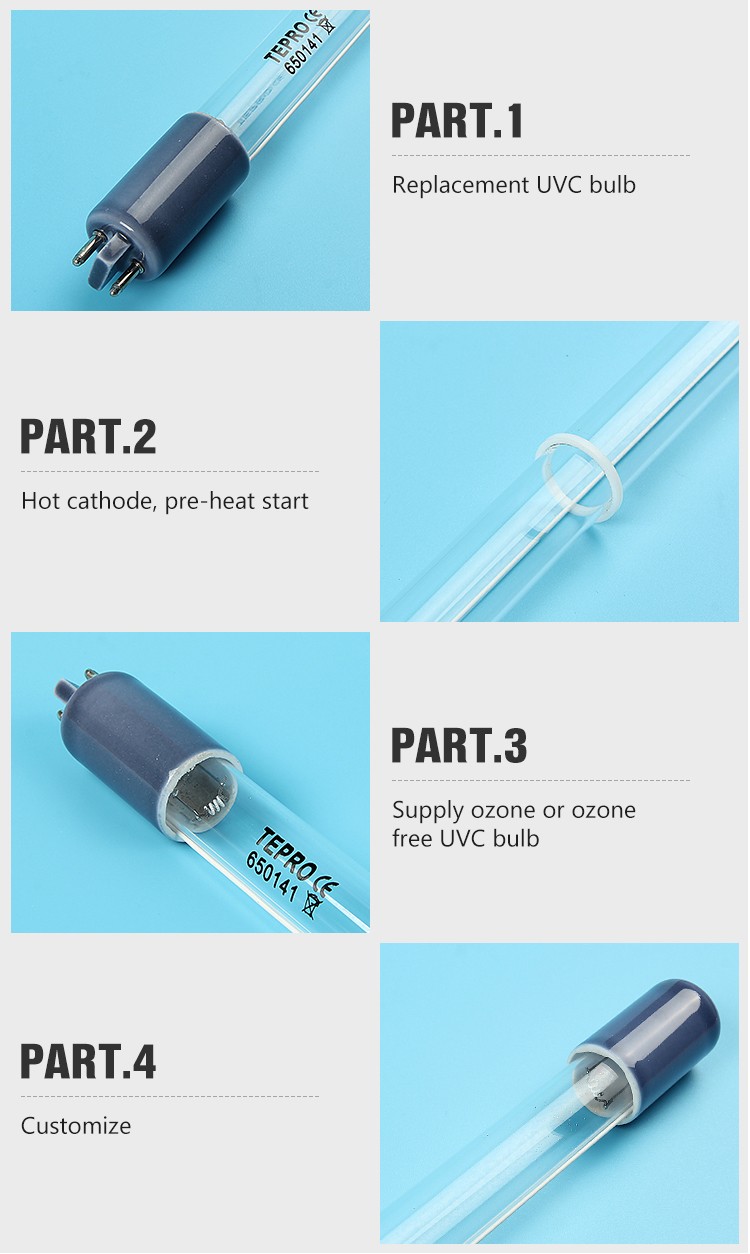 TEPRO CE
650141

PART.1

Replacement UVC bulb

PART.2

Hot cathode, pre-heat start

TEPRO CE
650141

PART.3

Supply ozone or ozone free UVC bulb

PART.4

Customize