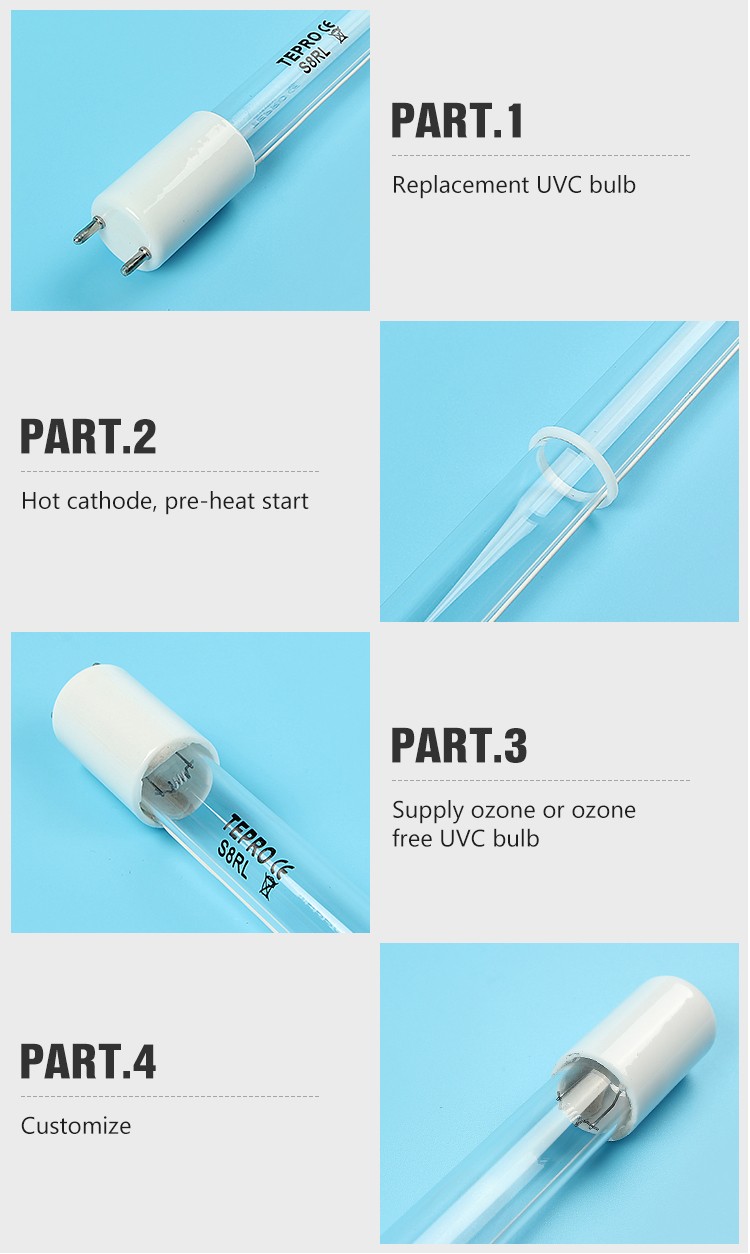 TEPRO CE
S8RL

PART.1

Replacement UVC bulb

PART.2

Hot cathode, pre-heat start

TEPRO CE
S8RL

PART.3

Supply ozone or ozone free UVC bulb

PART.4

Customize