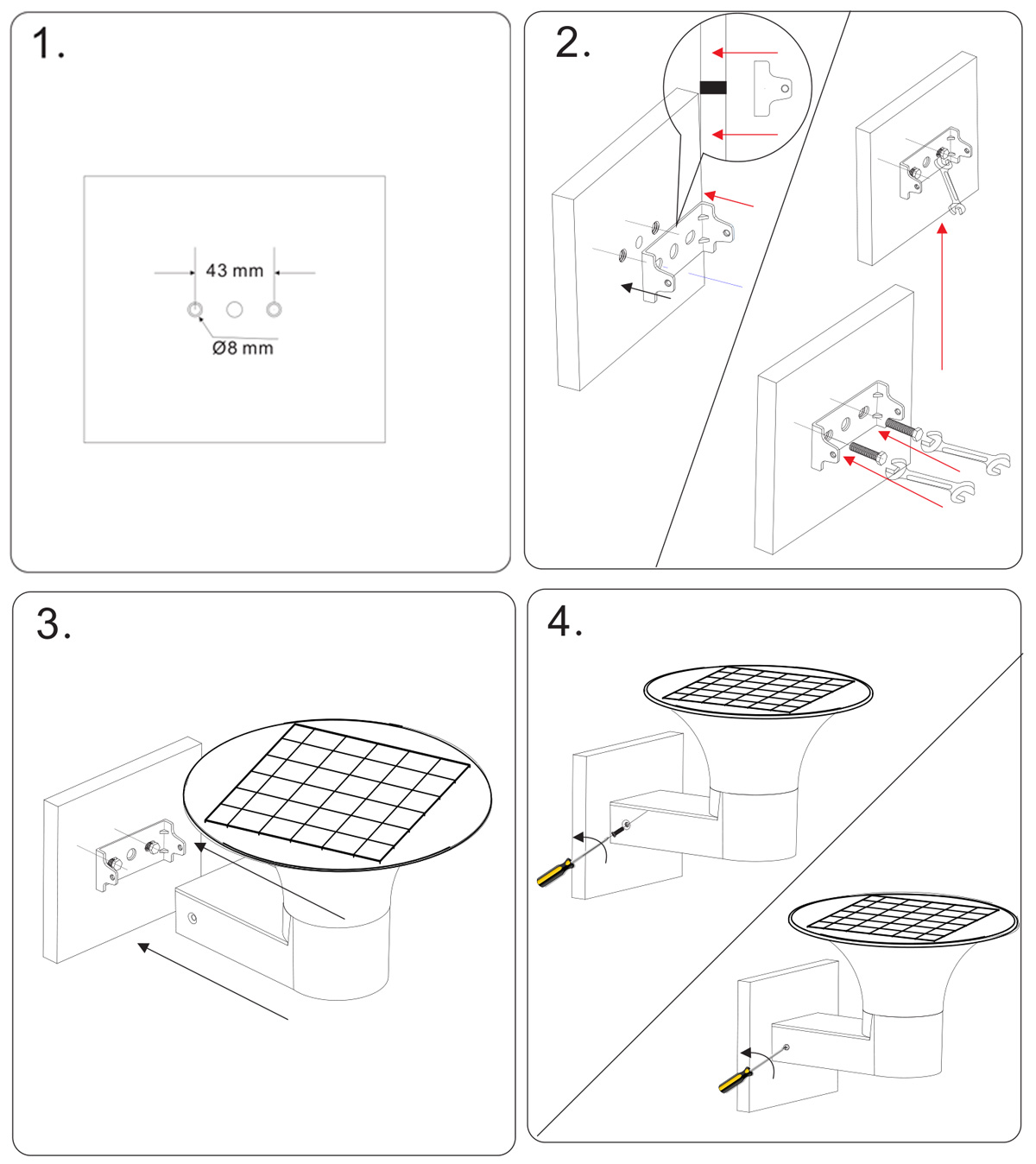 1.

43 mm

Ø8 mm

2.

3.

4.