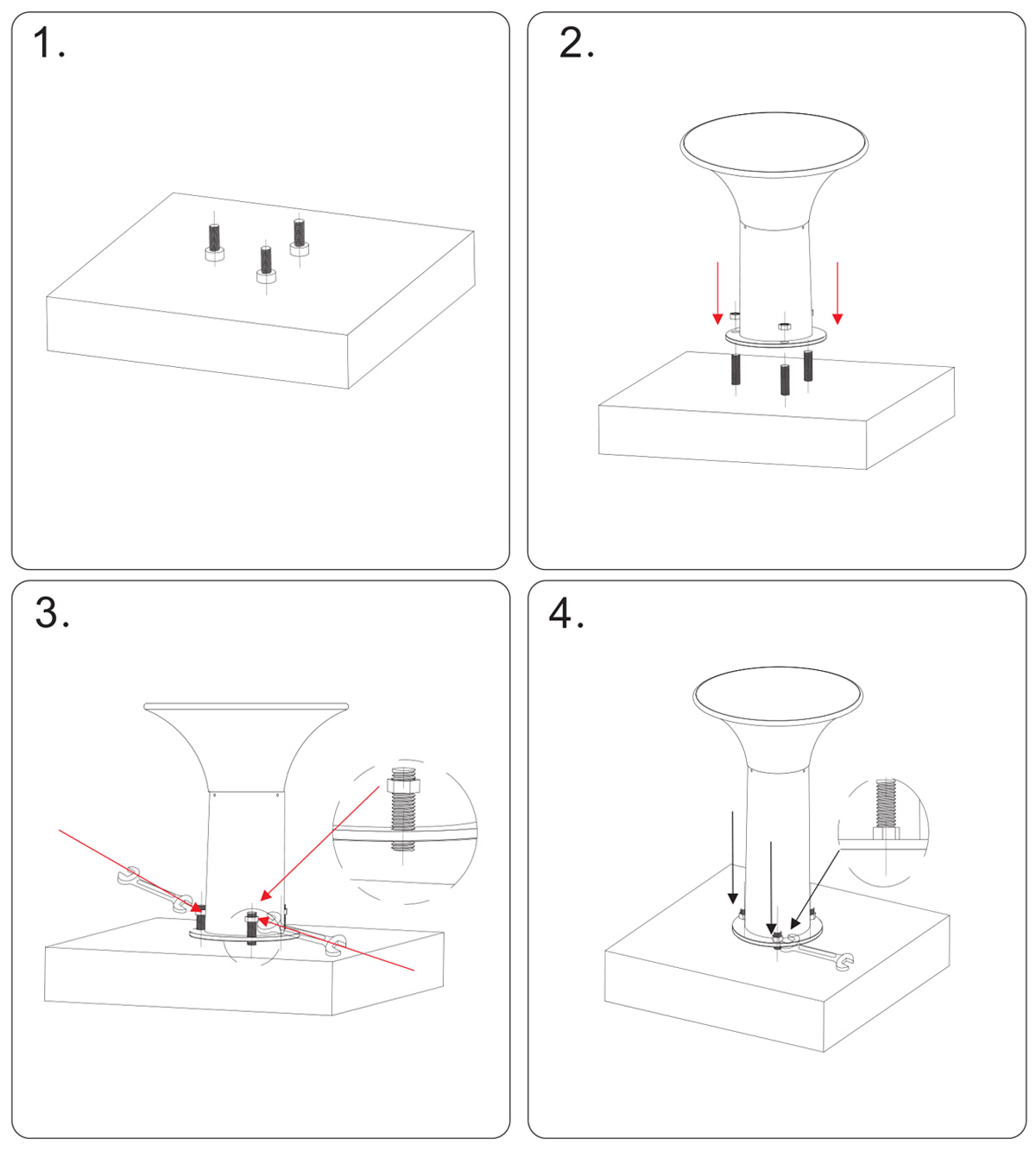 1.

2.

3.

4.