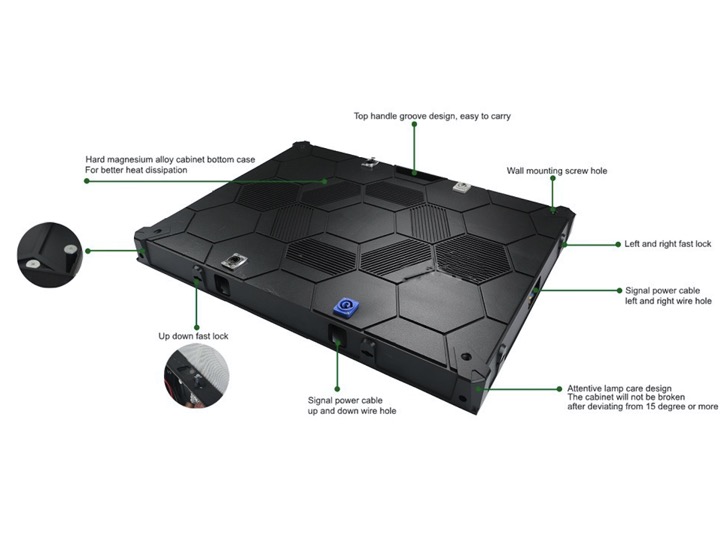 Top handle groove design, easy to carry

Hard magnesium alloy cabinet bottom case
For better heat dissipation

Wall mounting screw hole

Left and right fast lock

Signal power cable
left and right wire hole

Up down fast lock

Signal power cable
up and down wire hole

Attentive lamp care design
The cabinet will not be broken
after deviating from 15 degree or more