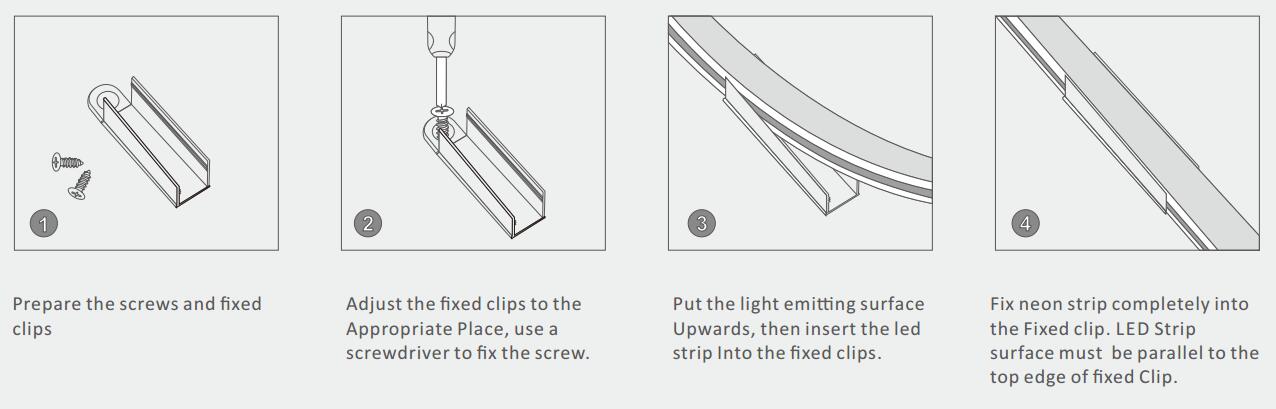 1

2

3

4

Prepare the screws and fixed clips

Adjust the fixed clips to the Appropriate Place, use a screwdriver to fix the screw.

Put the light emitting surface Upwards, then insert the led strip Into the fixed clips.

Fix neon strip completely into the Fixed clip. LED Strip surface must be parallel to the top edge of fixed Clip.