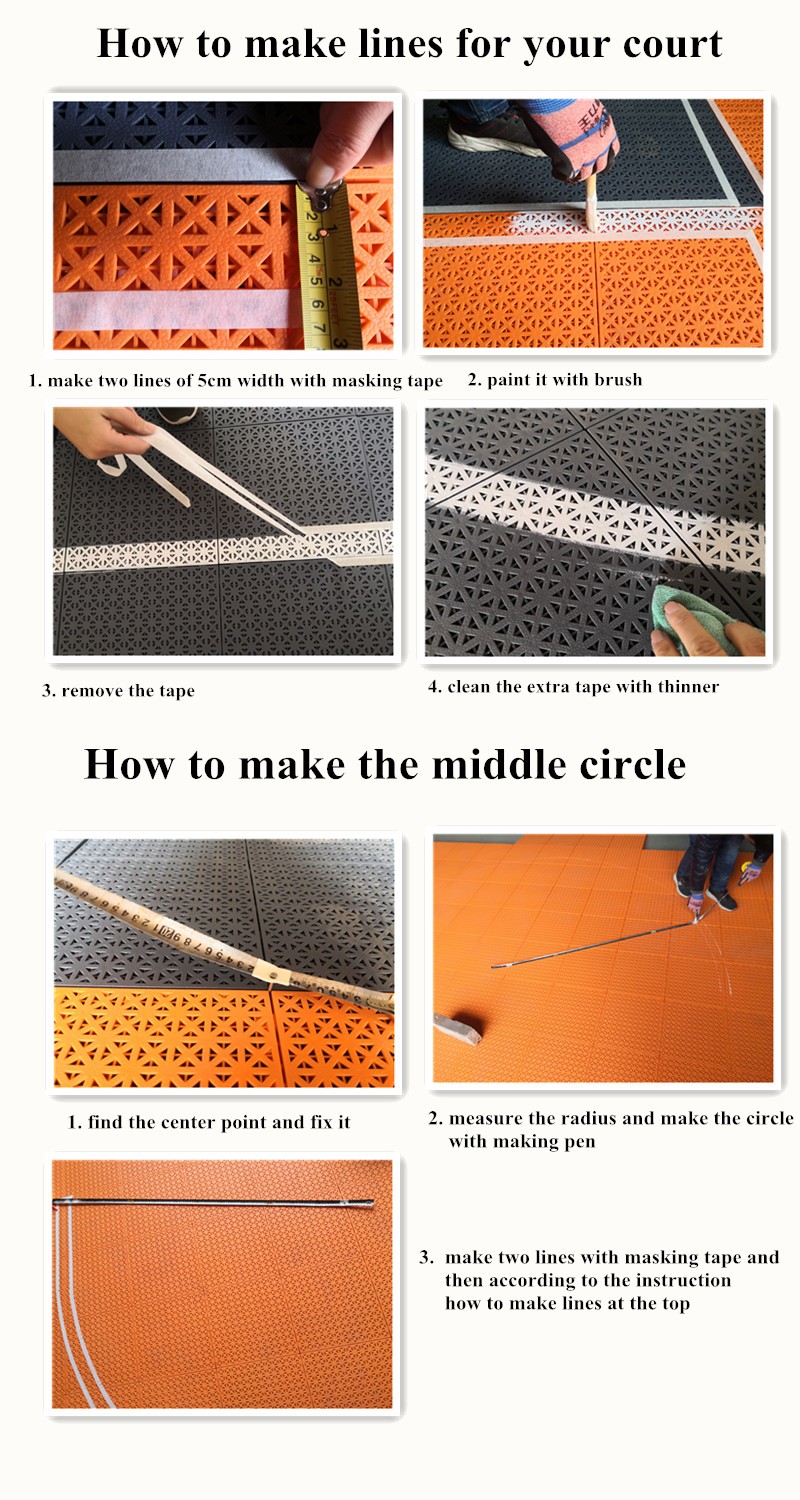 How to make lines for your court

1. make two lines of 5cm width with masking tape

2. paint it with brush

3. remove the tape

4. clean the extra tape with thinner

How to make the middle circle

1. find the center point and fix it

2. measure the radius and make the circle with making pen

3. make two lines with masking tape and then according to the instruction how to make lines at the top