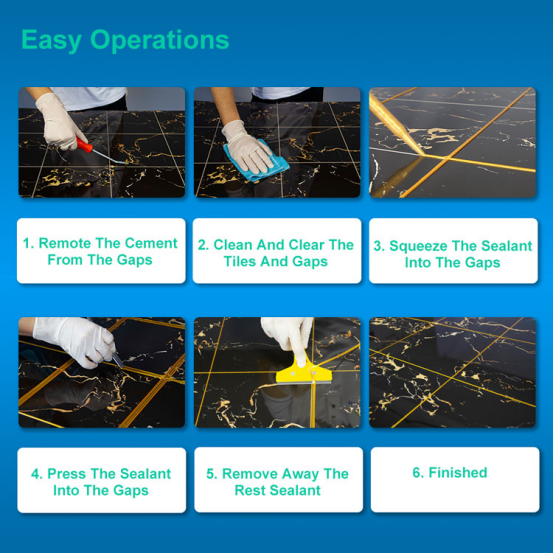 Easy Operations

1. Remote The Cement From The Gaps

2. Clean And Clear The Tiles And Gaps

3. Squeeze The Sealant Into The Gaps

4. Press The Sealant Into The Gaps

5. Remove Away The Rest Sealant

6. Finished