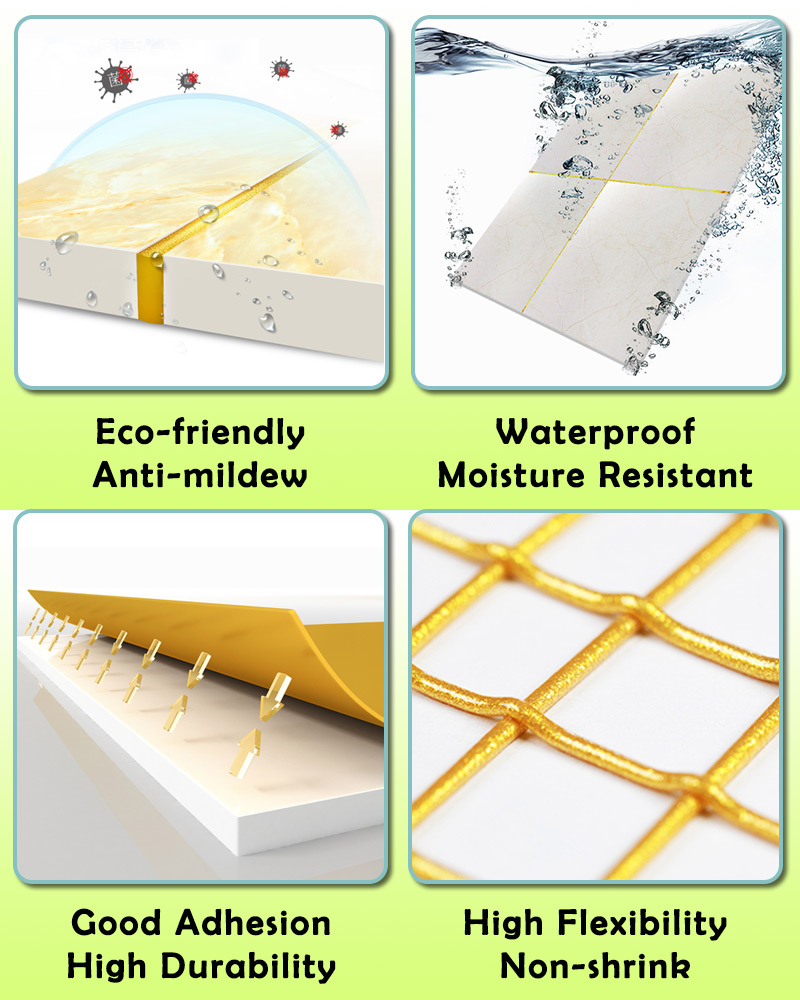 Eco-friendly
Anti-mildew

Waterproof
Moisture Resistant

Good Adhesion
High Durability

High Flexibility
Non-shrink