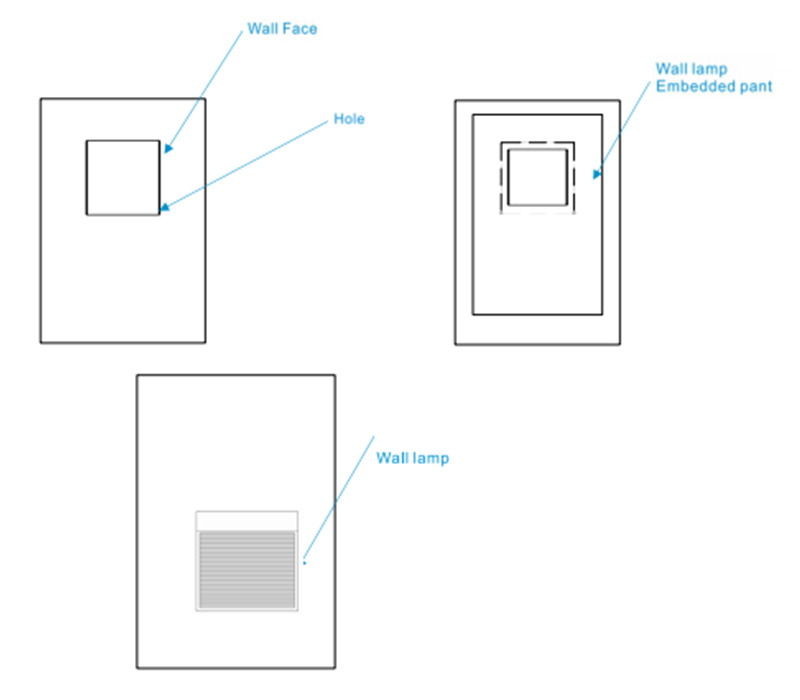 Wall Face

Hole

Wall lamp
Embedded pant

Wall lamp