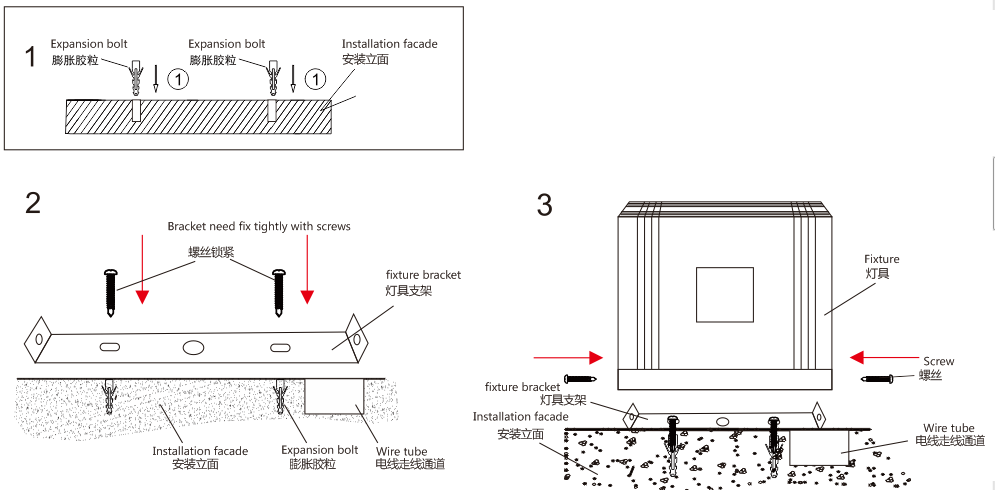 1

Expansion bolt
膨胀胶粒

①

Expansion bolt
膨胀胶粒

①

Installation facade
安装立面

2

Bracket need fix tightly with screws
螺丝锁紧

fixture bracket
灯具支架

Installation facade
安装立面

Expansion bolt
膨胀胶粒

Wire tube
电线走线通道

3

Fixture
灯具

Screw
螺丝

fixture bracket
灯具支架

Installation facade
安装立面

Wire tube
电线走线通道