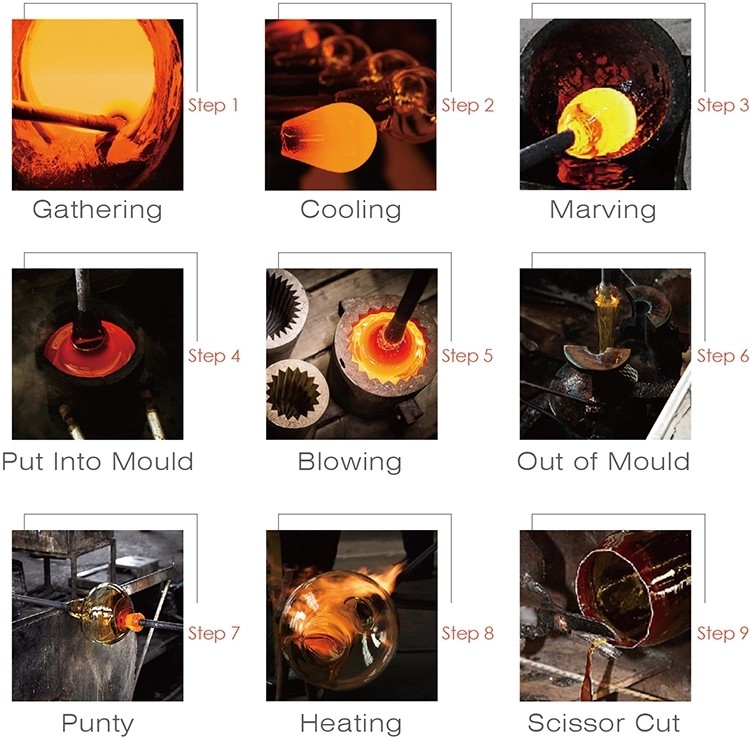 Step 1
Gathering

Step 2
Cooling

Step 3
Marving

Step 4
Put Into Mould

Step 5
Blowing

Step 6
Out of Mould

Step 7
Punty

Step 8
Heating

Step 9
Scissor Cut