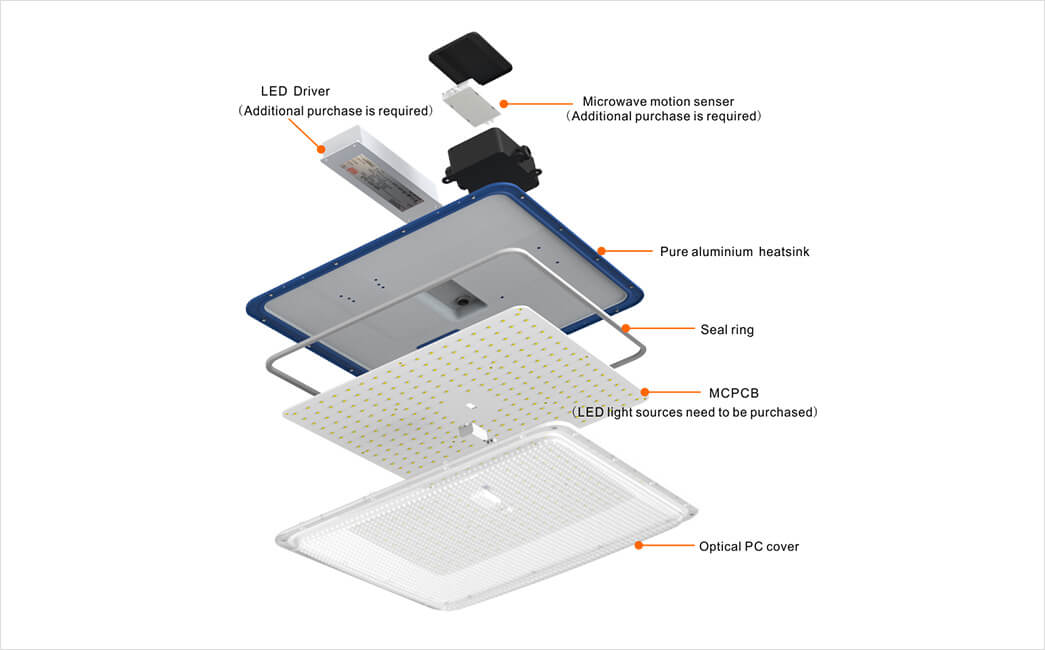 LED Driver
（Additional purchase is required）

Microwave motion senser
（Additional purchase is required）

Pure aluminium heatsink

Seal ring

MCPCB
（LED light sources need to be purchased）

Optical PC cover