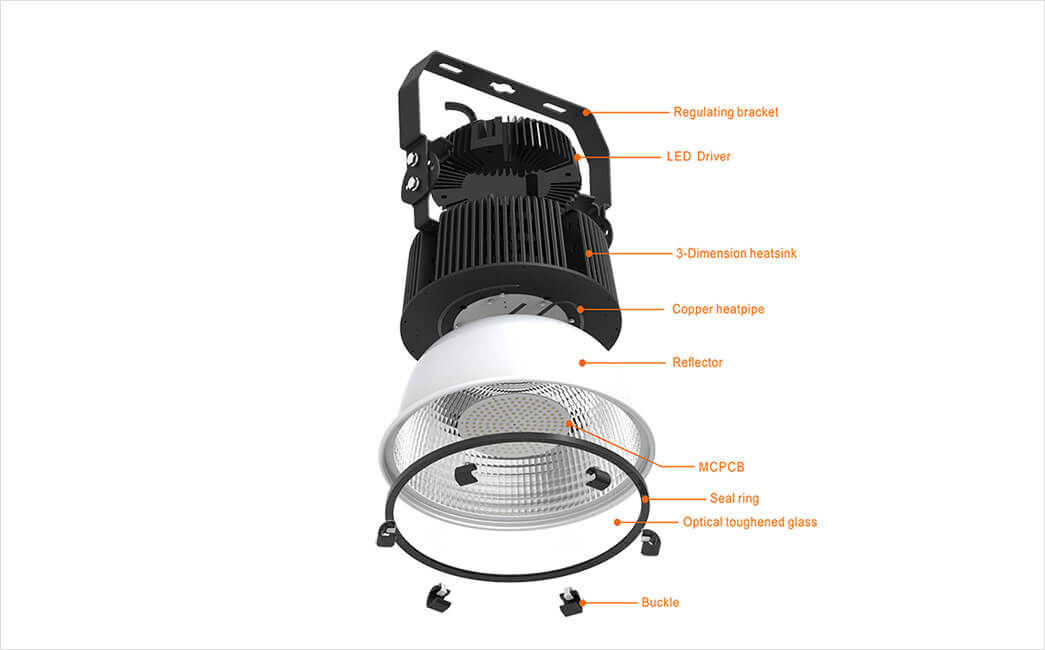 Regulating bracket
LED Driver
3-Dimension heatsink
Copper heatpipe
Reflector
MCPCB
Seal ring
Optical toughened glass
Buckle