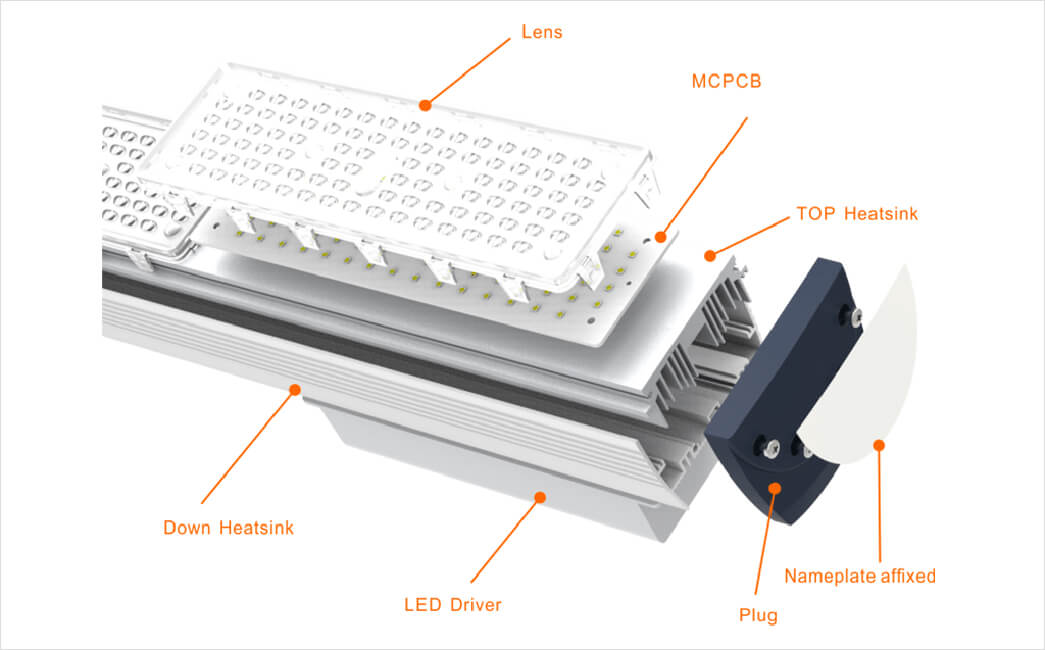 Lens
MCPCB
TOP Heatsink
Down Heatsink
LED Driver
Plug
Nameplate affixed