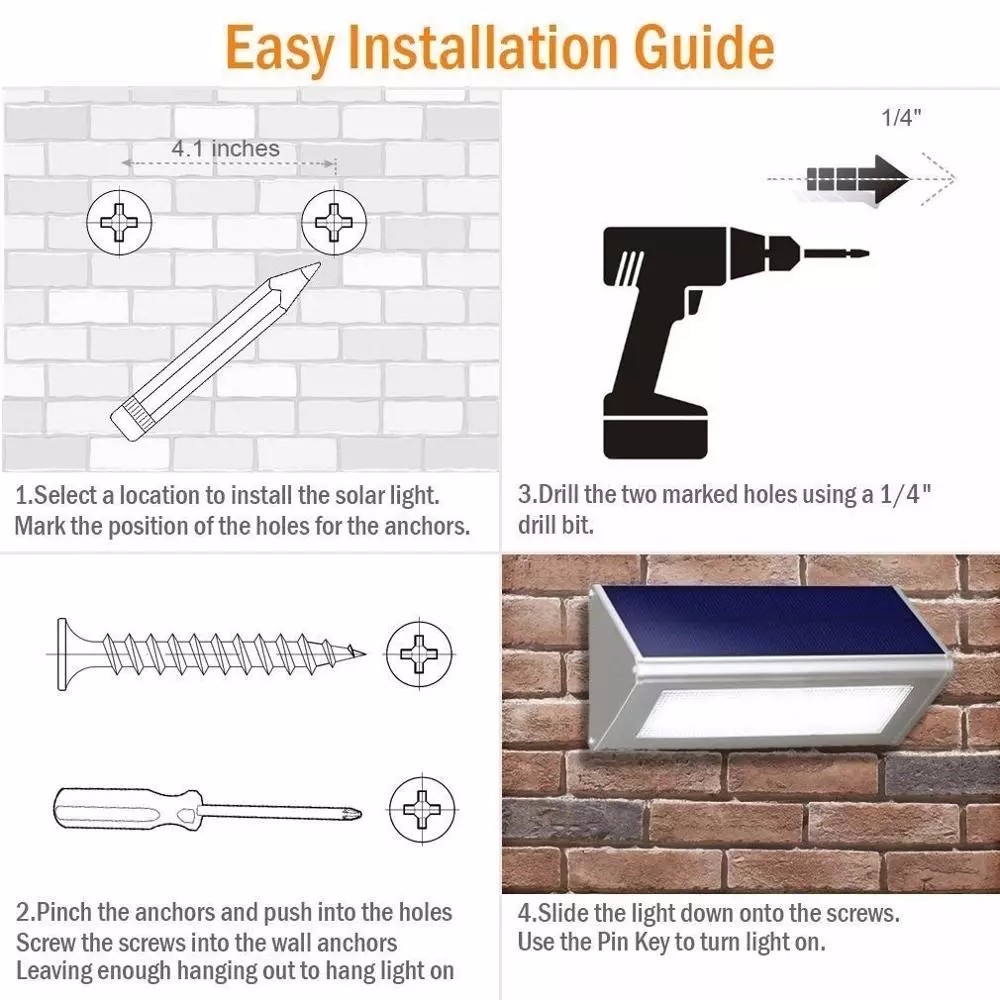 Easy Installation Guide

4.1 inches

1.Select a location to install the solar light. Mark the position of the holes for the anchors.

1/4"

3.Drill the two marked holes using a 1/4" drill bit.

2.Pinch the anchors and push into the holes
Screw the screws into the wall anchors
Leaving enough hanging out to hang light on

4.Slide the light down onto the screws.
Use the Pin Key to turn light on.