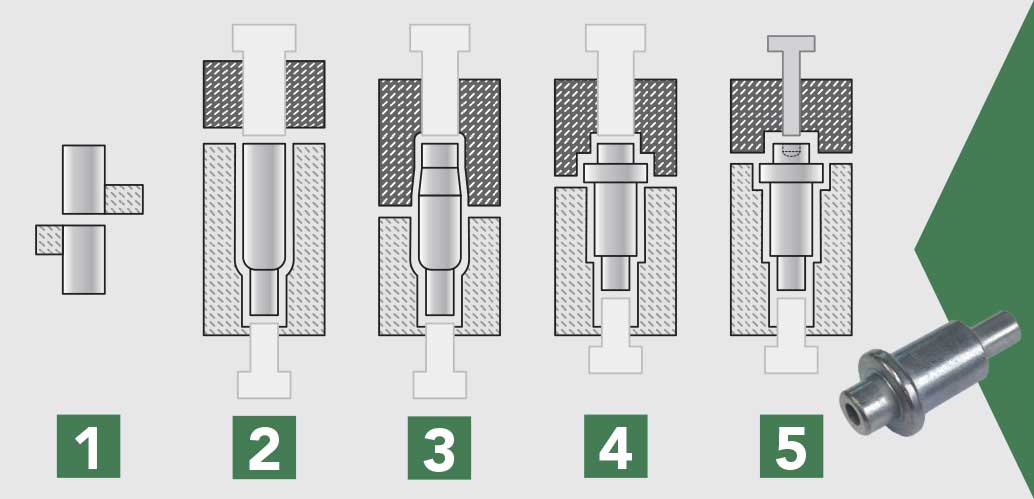 1 2 3 4 5