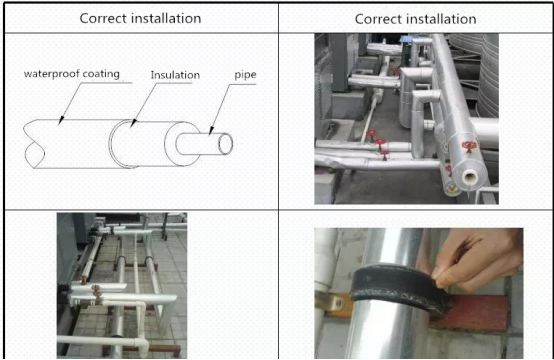 | Correct installation | Correct installation |
|---|---|
| waterproof coating Insulation pipe | |
| | |