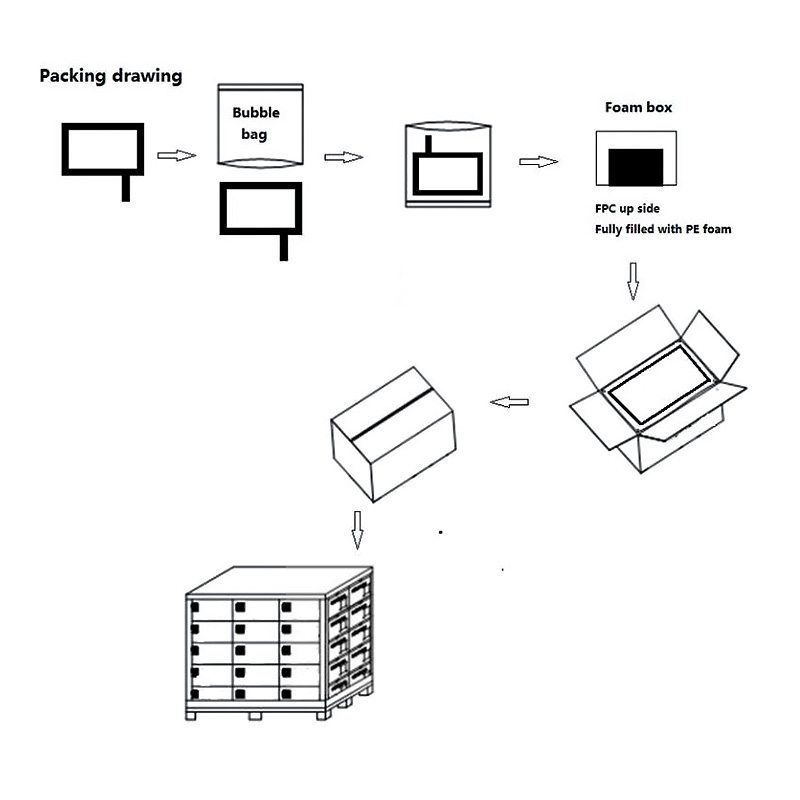 Packing drawing

Bubble bag

Foam box

FPC up side
Fully filled with PE foam