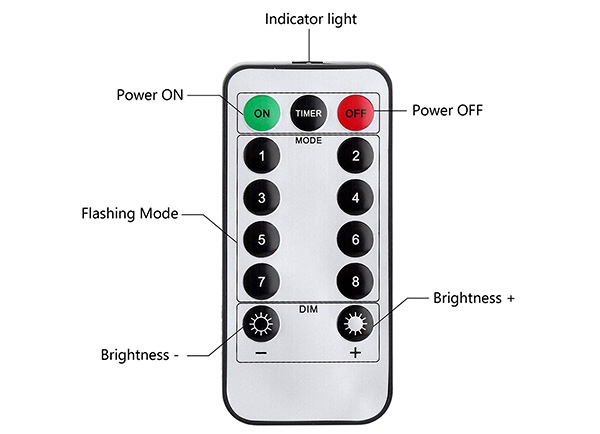 Indicator light

Power ON

ON

TIMER

OFF

Power OFF

MODE

1

2

3

4

Flashing Mode

5

6

7

8

DIM

Brightness +

Brightness -

−

+